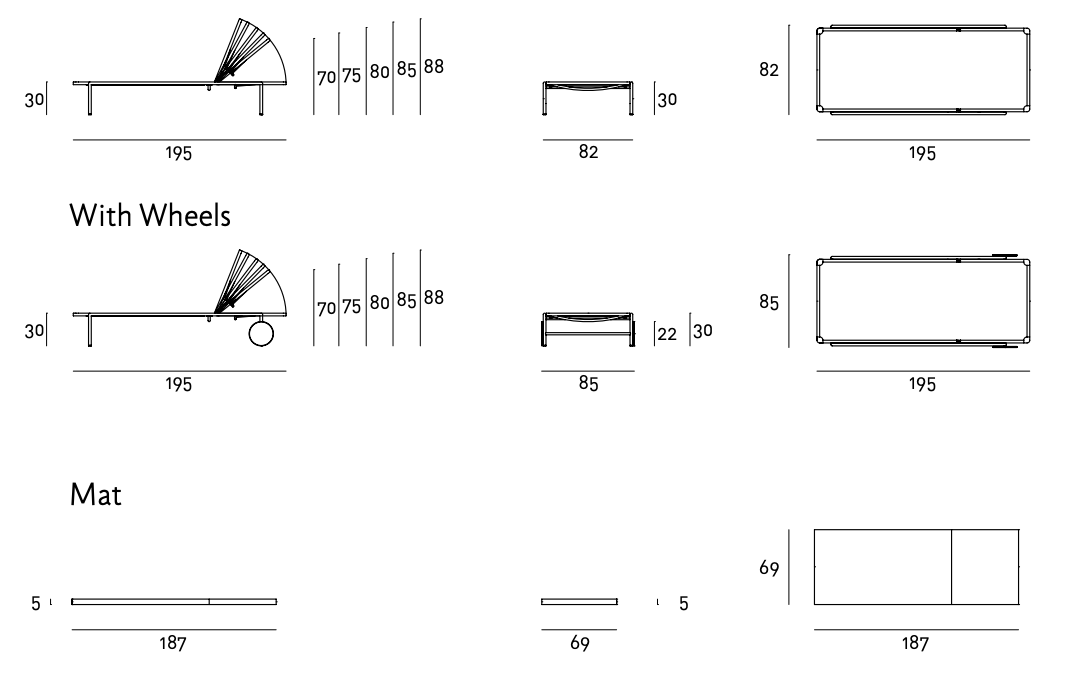 30 70 75 80 85 88
195

30
82

82
195

With Wheels

30 70 75 80 85 88
195

22 30
85

85
195

Mat

5
187

5
69

69
187