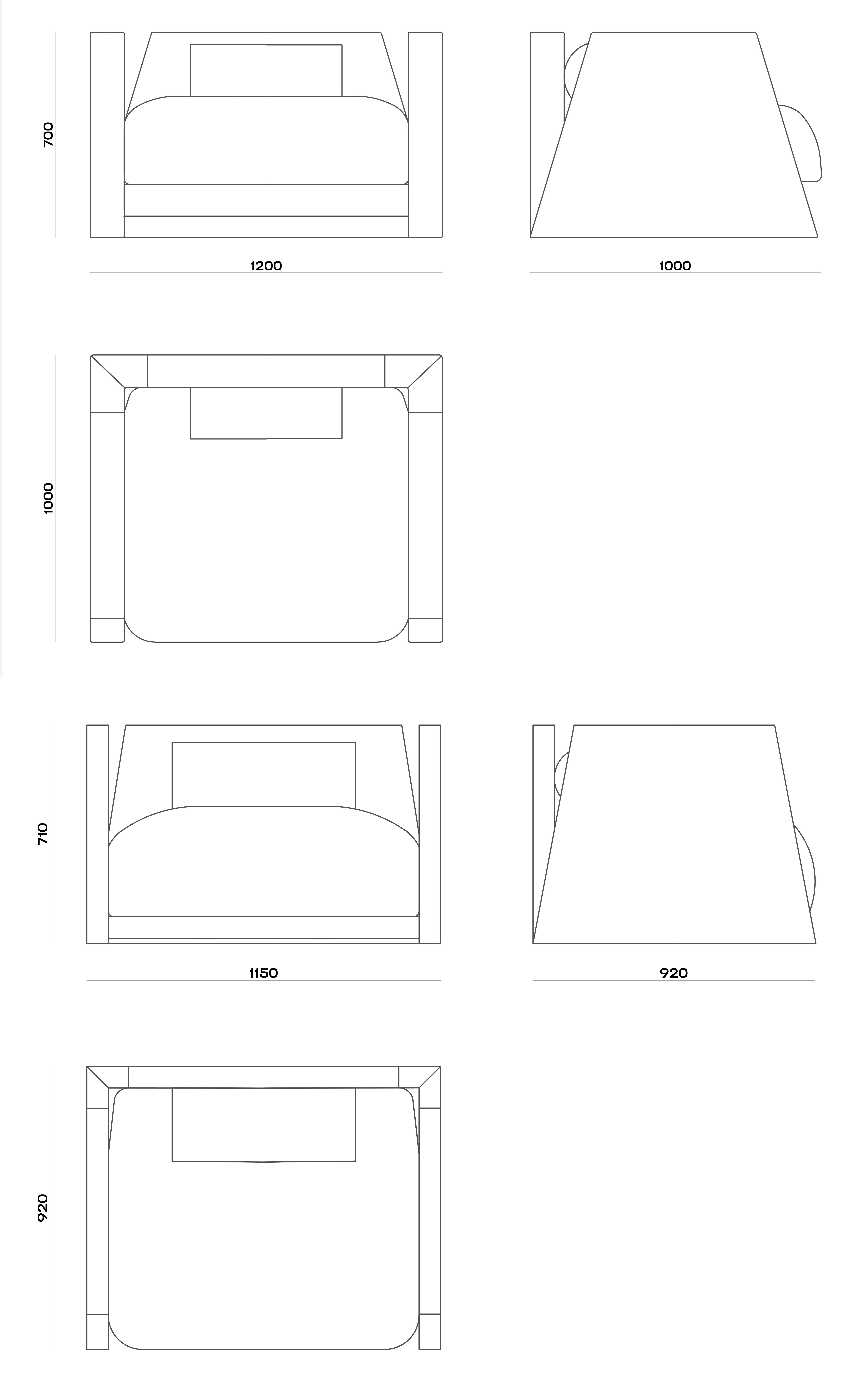 700

1200

1000

1000

710

1150

920

920