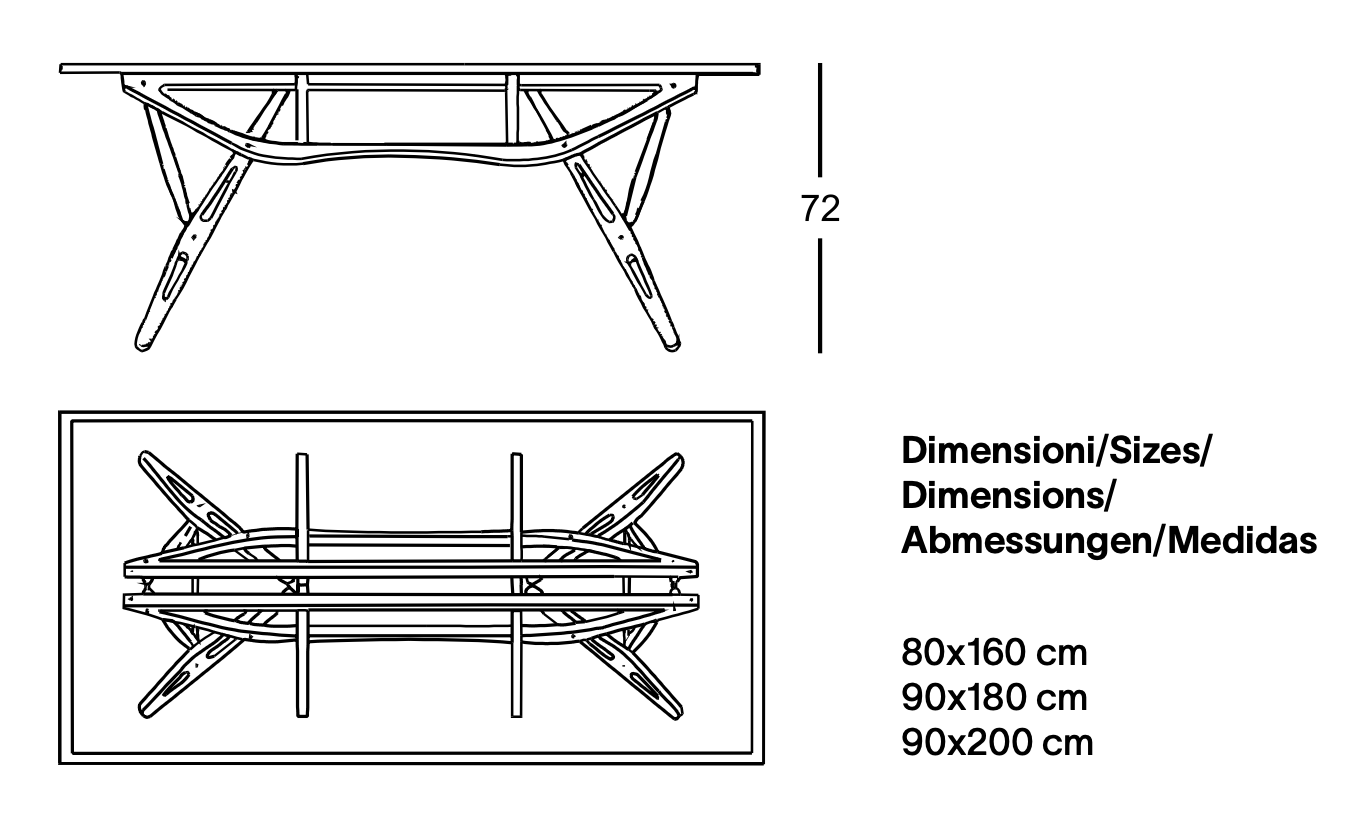 72

Dimensioni/Sizes/
Dimensions/
Abmessungen/Medidas

80x160 cm
90x180 cm
90x200 cm