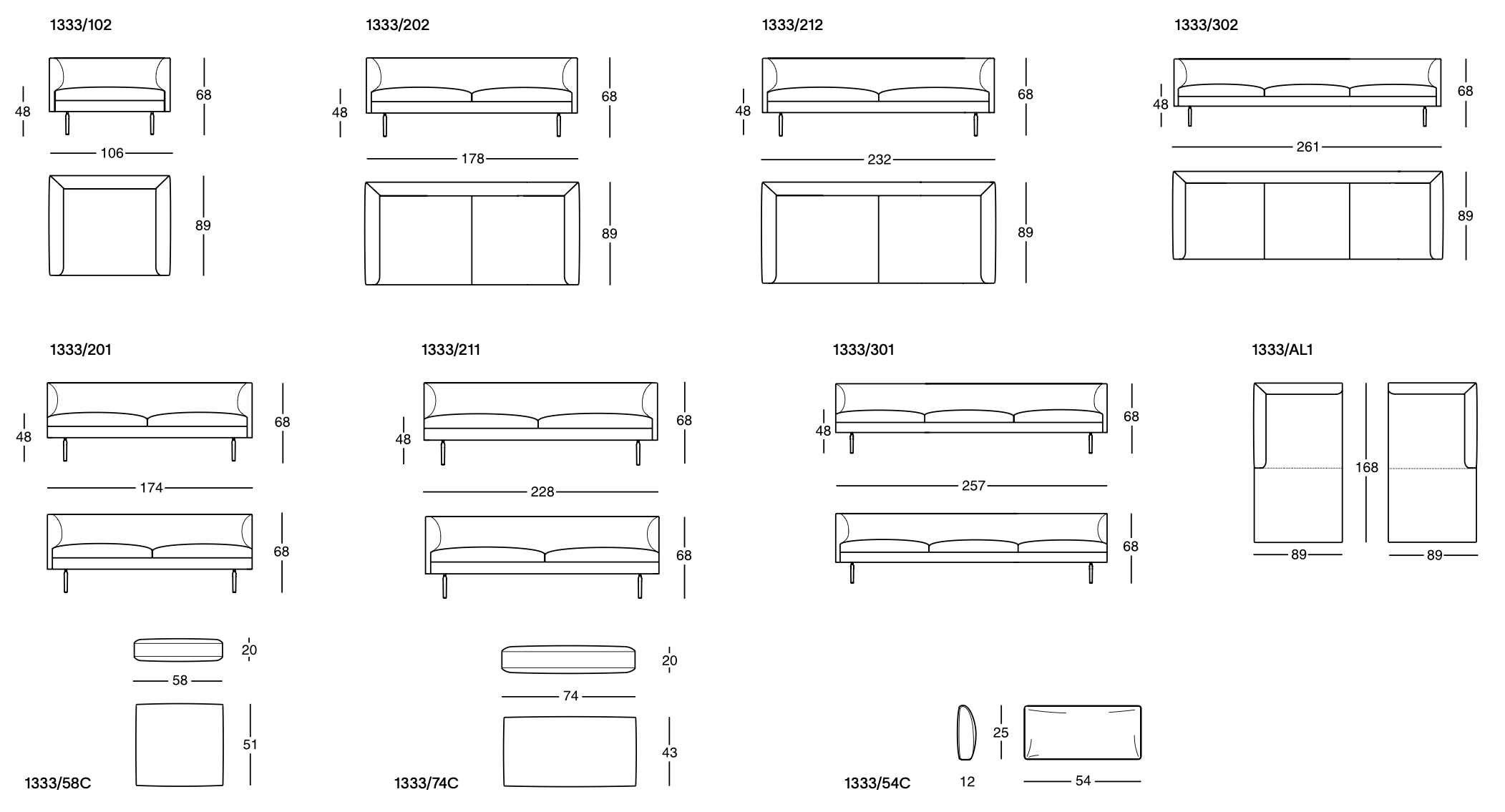 1333/102

48 68

106

89

1333/202

48 68

178

89

1333/212

48 68

232

89

1333/302

48 68

261

89

1333/201

48 68

174

68

1333/211

48 68

228

68

1333/301

48 68

257

68

1333/AL1

168

89 89

20

58

51

1333/58C

20

74

43

1333/74C

25

12

54

1333/54C