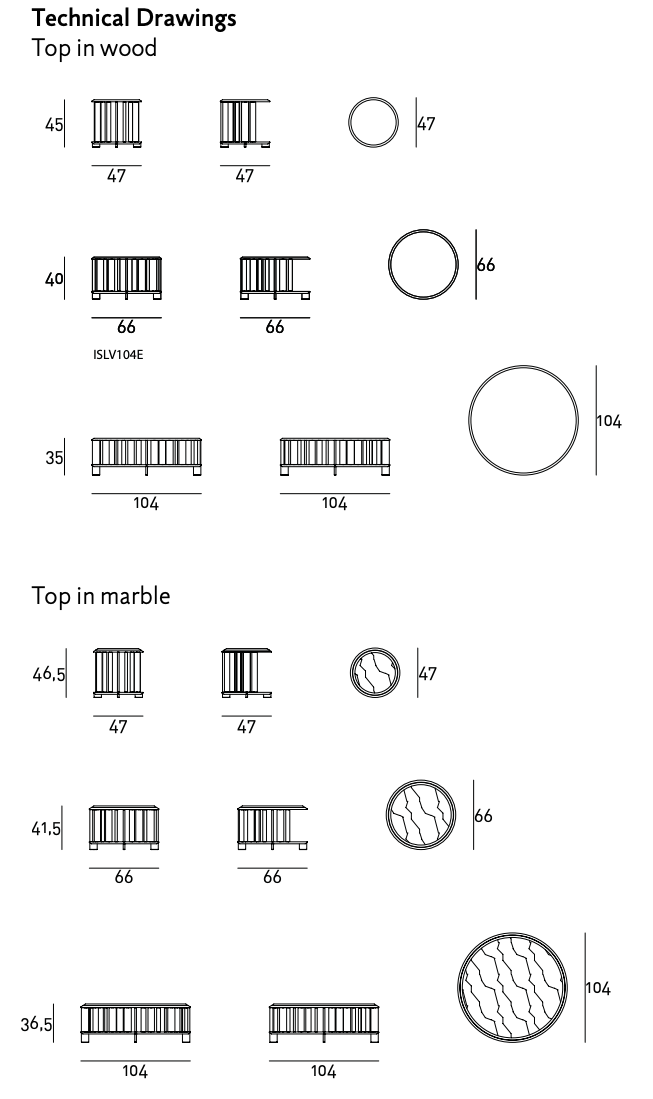 Technical Drawings
Top in wood

45
47
47
47

40
66
66
66
ISLV104E

35
104
104
104

Top in marble

46,5
47
47
47

41,5
66
66
66

36,5
104
104
104