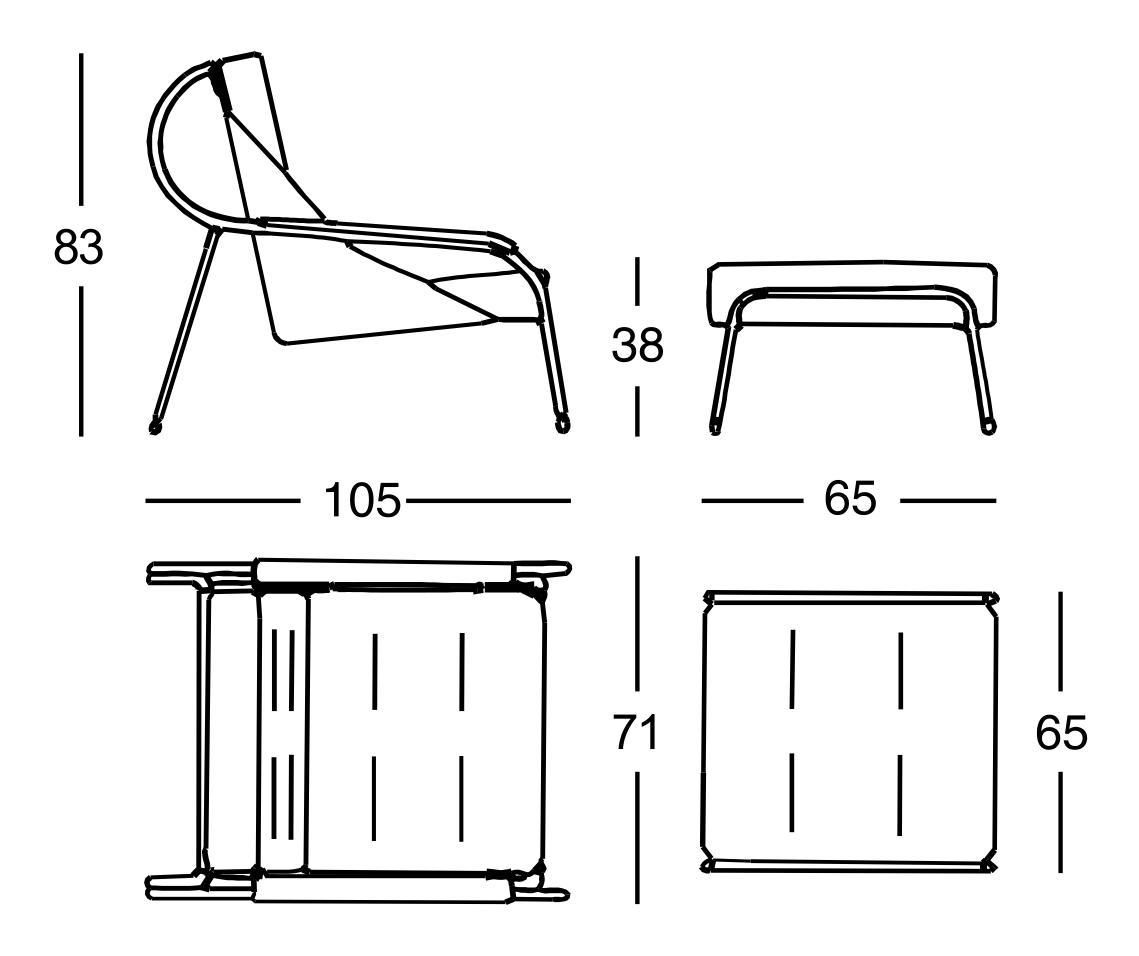 83

38

105

65

71

65