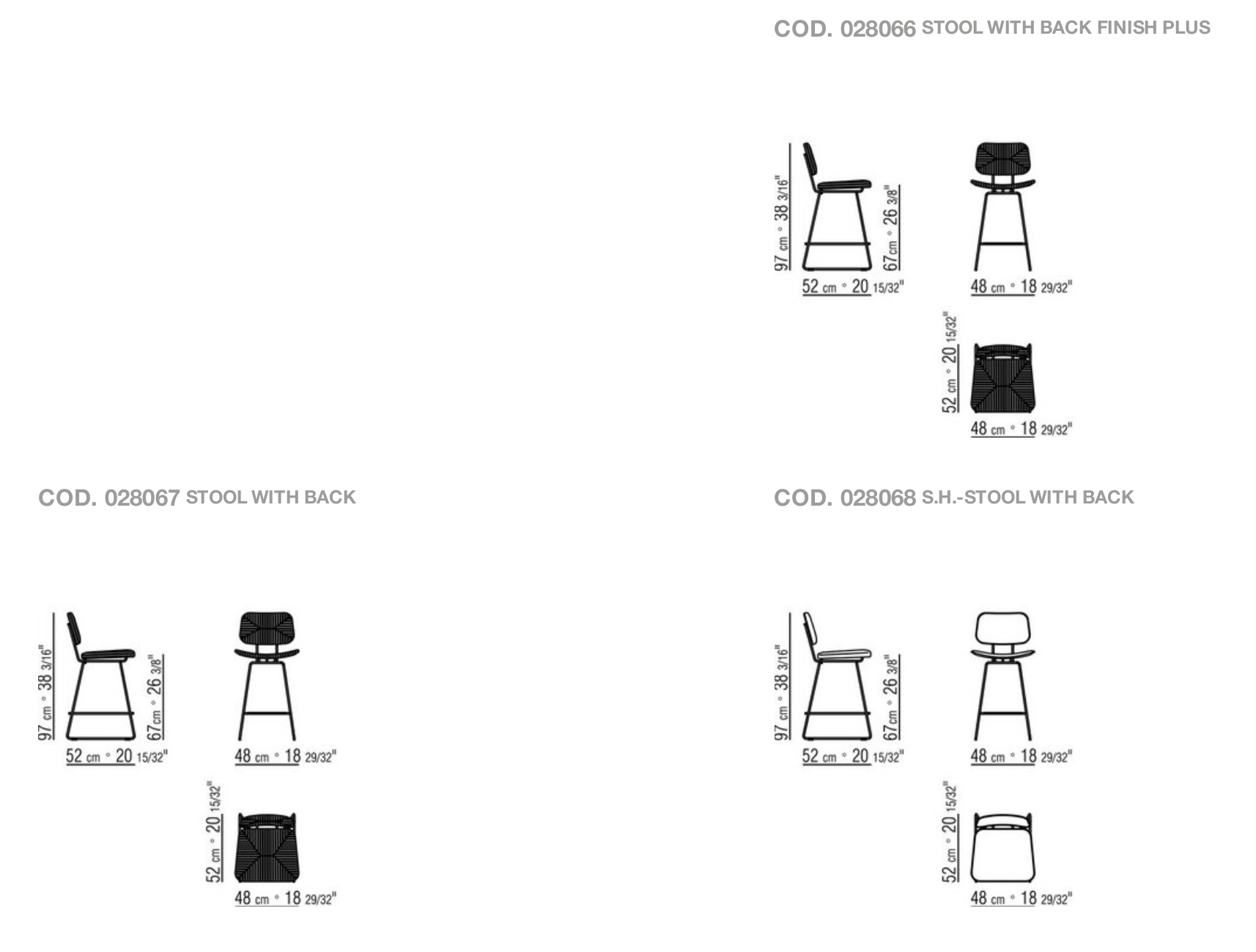 COD. 028066 STOOL WITH BACK FINISH PLUS

97 cm ◦ 38 3/16"
67cm ◦ 26 3/8"
52 cm ◦ 20 15/32"
48 cm ◦ 18 29/32"
52 cm ◦ 20 15/32"
48 cm ◦ 18 29/32"

COD. 028067 STOOL WITH BACK

97 cm ◦ 38 3/16"
67cm ◦ 26 3/8"
52 cm ◦ 20 15/32"
48 cm ◦ 18 29/32"
52 cm ◦ 20 15/32"
48 cm ◦ 18 29/32"

COD. 028068 S.H.-STOOL WITH BACK

97 cm ◦ 38 3/16"
67cm ◦ 26 3/8"
52 cm ◦ 20 15/32"
48 cm ◦ 18 29/32"
52 cm ◦ 20 15/32"
48 cm ◦ 18 29/32"