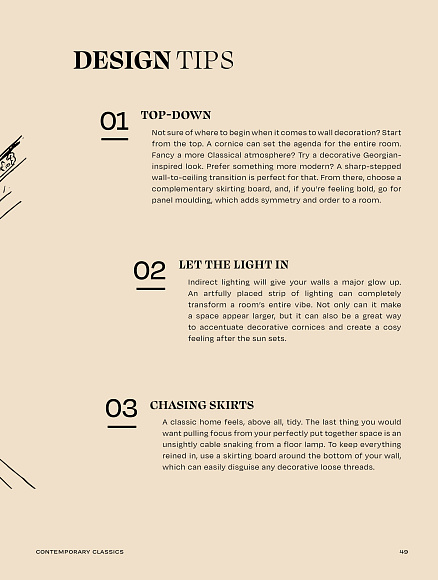 DESIGN TIPS

01

TOP-DOWN

Not sure of where to begin when it comes to wall decoration? Start from the top. A cornice can set the agenda for the entire room. Fancy a more Classical atmosphere? Try a decorative Georgian-inspired look. Prefer something more modern? A sharp-stepped wall-to-ceiling transition is perfect for that. From there, choose a complementary skirting board, and, if you're feeling bold, go for panel moulding, which adds symmetry and order to a room.

02

LET THE LIGHT IN

Indirect lighting will give your walls a major glow up. An artfully placed strip of lighting can completely transform a room's entire vibe. Not only can it make a space appear larger, but it can also be a great way to accentuate decorative cornices and create a cosy feeling after the sun sets.

03

CHASING SKIRTS

A classic home feels, above all, tidy. The last thing you would want pulling focus from your perfectly put together space is an unsightly cable snaking from a floor lamp. To keep everything reined in, use a skirting board around the bottom of your wall, which can easily disguise any decorative loose threads.

CONTEMPORARY CLASSICS

49